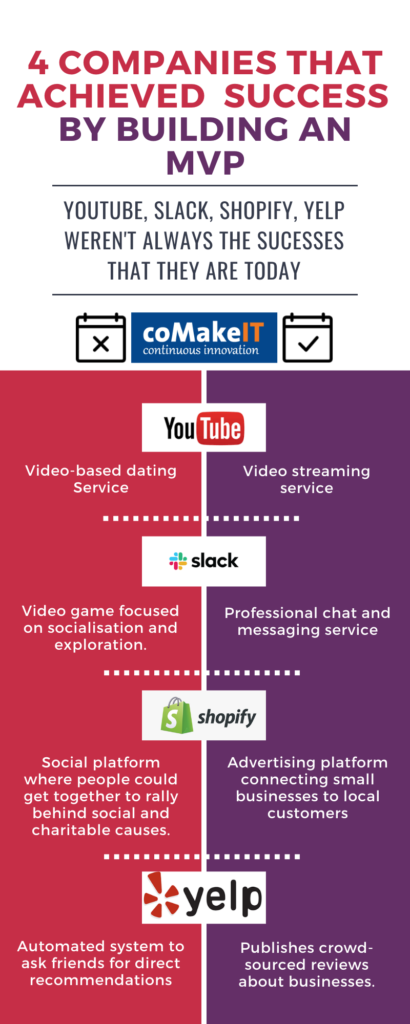 4 COMPANIES THAT ACHIEVED SUCCESS BY BUILDING AN MVP

YOUTUBE, SLACK, SHOPIFY, YELP WEREN'T ALWAYS THE SUCESSES THAT THEY ARE TODAY

coMakeIT
continuous innovation

YouTube

Video-based dating Service

Video streaming service

slack

Video game focused on socialisation and exploration.

Professional chat and messaging service

shopify

Social platform where people could get together to rally behind social and charitable causes.

Advertising platform connecting small businesses to local customers

yelp

Automated system to ask friends for direct recommendations

Publishes crowd-sourced reviews about businesses.